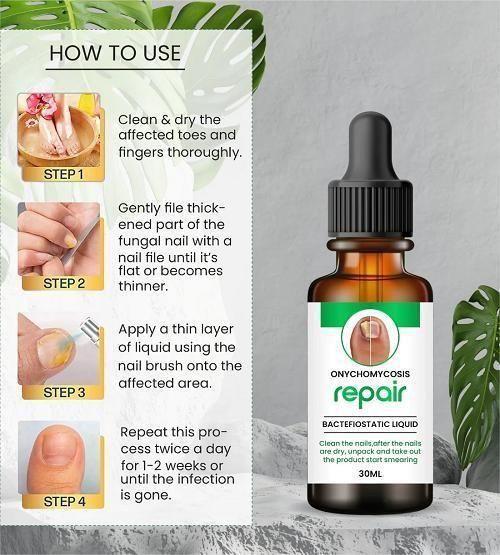 HOW TO USE

STEP 1

Clean & dry the affected toes and fingers thoroughly.

STEP 2

Gently file thickened part of the fungal nail with a nail file until it's flat or becomes thinner.

STEP 3

Apply a thin layer of liquid using the nail brush onto the affected area.

STEP 4

Repeat this process twice a day for 1-2 weeks or until the infection is gone.

ONYCHOMYCOSIS
repair
BACTEFIOSTATIC LIQUID
Clean the nails,after the nails are dry, unpack and take out the product start smearing
30ML